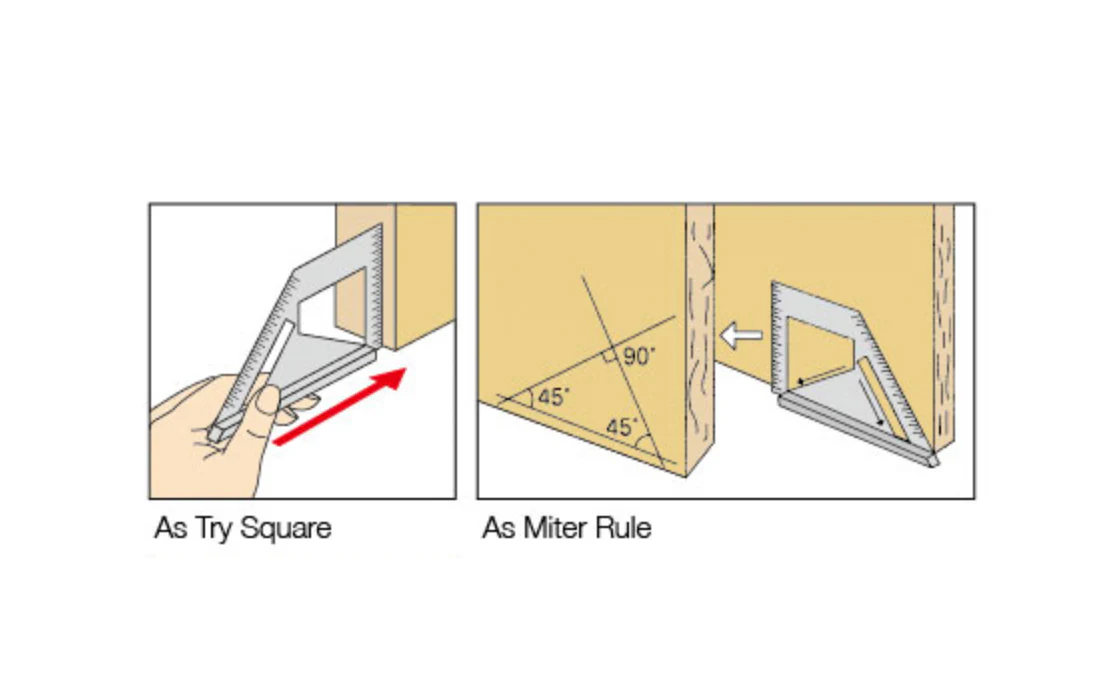 90°
45°
45°

As Try Square

As Miter Rule